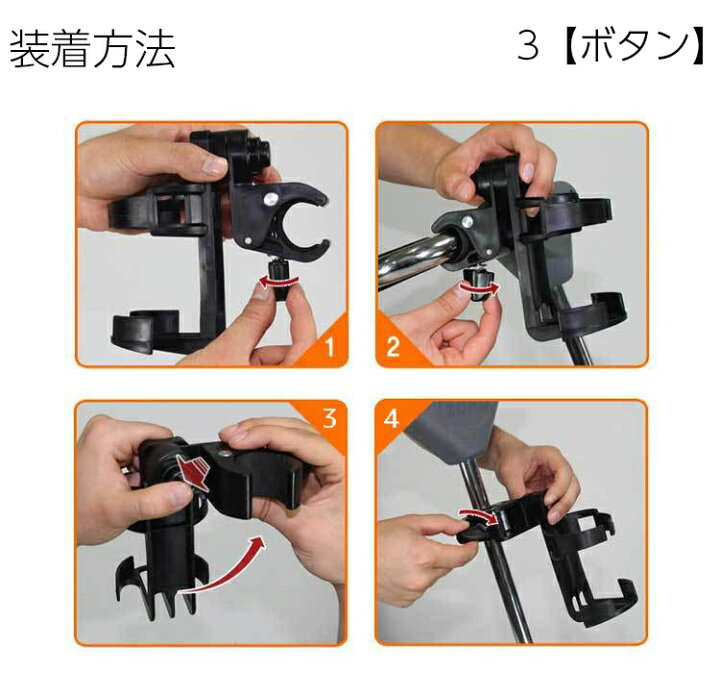 装着方法

3【ボタン】

1

2

3

4