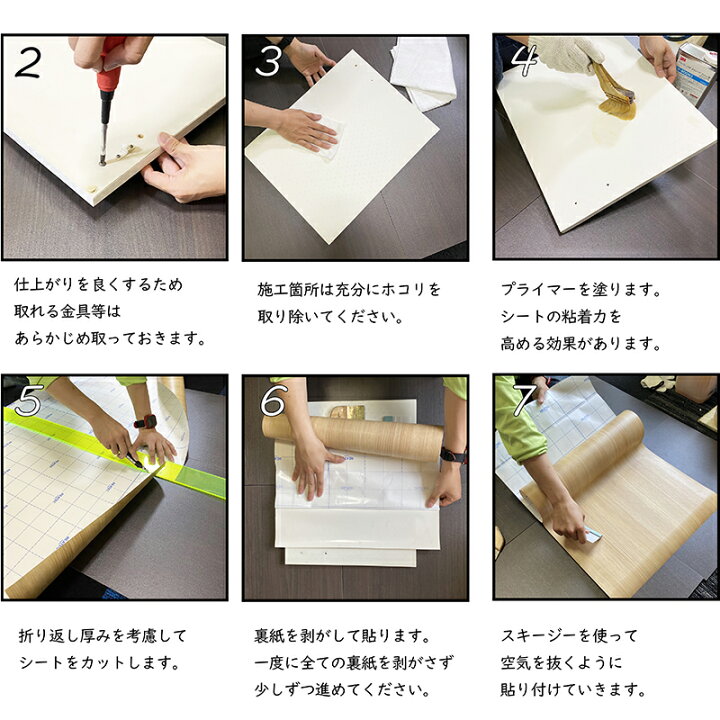 2

仕上がりを良くするため
取れる金具等は
あらかじめ取っておきます。

3

施工箇所は充分にホコリを
取り除いてください。

4

プライマーを塗ります。
シートの粘着力を
高める効果があります。

5

折り返し厚みを考慮して
シートをカットします。

6

裏紙を剥がして貼ります。
一度に全ての裏紙を剥がさず
少しずつ進めてください。

7

スキージーを使って
空気を抜くように
貼り付けていきます。