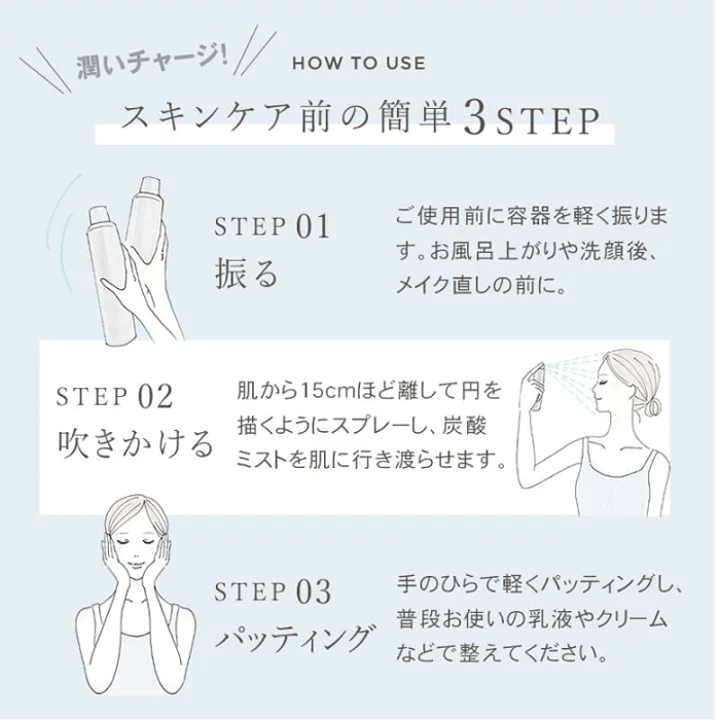 潤いチャージ!

HOW TO USE

スキンケア前の簡単3STEP

STEP 01
振る

ご使用前に容器を軽く振ります。お風呂上がりや洗顔後、メイク直しの前に。

STEP 02
吹きかける

肌から15cmほど離して円を描くようにスプレーし、炭酸ミストを肌に行き渡らせます。

STEP 03
パッティング

手のひらで軽くパッティングし、普段お使いの乳液やクリームなどで整えてください。