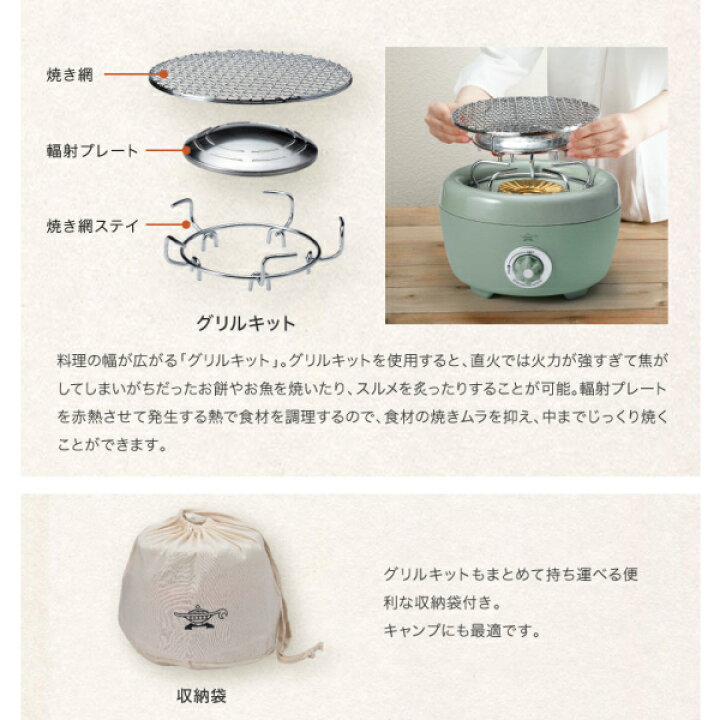 焼き網

輻射プレート

焼き網ステイ

グリルキット

料理の幅が広がる「グリルキット」。グリルキットを使用すると、直火では火力が強すぎて焦がしてしまいがちだったお餅やお魚を焼いたり、スルメを炙ったりすることが可能。輻射プレートを赤熱させて発生する熱で食材を調理するので、食材の焼きムラを抑え、中までじっくり焼くことができます。

グリルキットもまとめて持ち運べる便利な収納袋付き。
キャンプにも最適です。

収納袋