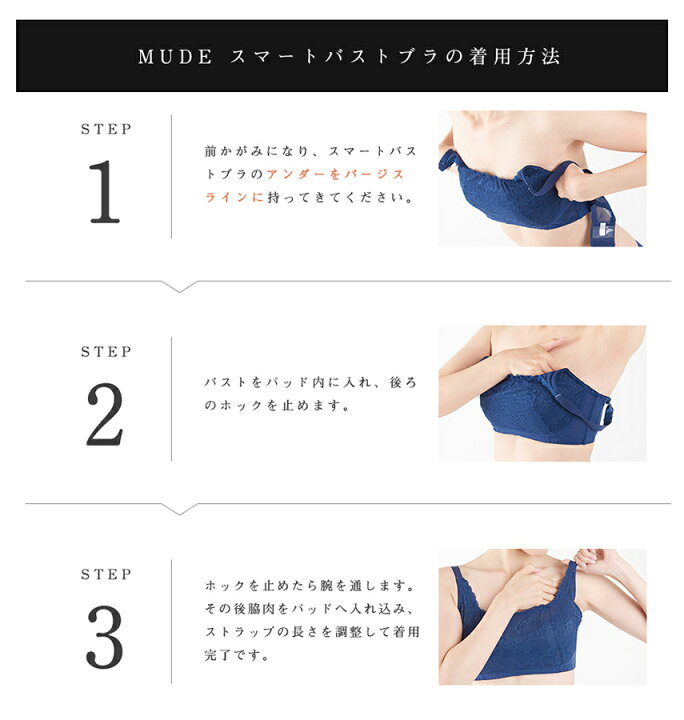 MUDE スマートバストブラの着用方法

STEP
1

前かがみになり、スマートバストブラのアンダーをバージスラインに持ってきてください。

STEP
2

バストをパッド内に入れ、後ろのホックを止めます。

STEP
3

ホックを止めたら腕を通します。その後脇肉をパッドへ入れ込み、ストラップの長さを調整して着用完了です。