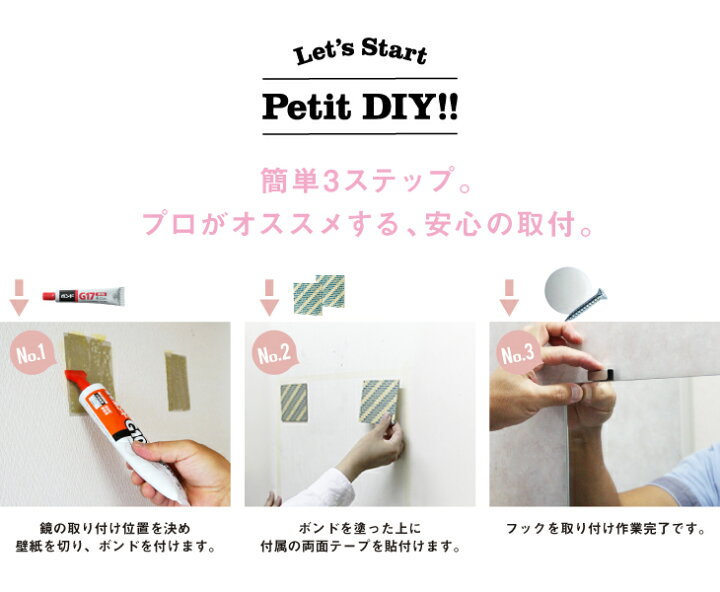 Let's Start

Petit DIY!!

簡単3ステップ。
プロがオススメする、安心の取付。

ボンド G17

No.1

No.2

No.3

鏡の取り付け位置を決め
壁紙を切り、ボンドを付けます。

ボンドを塗った上に
付属の両面テープを貼付けます。

フックを取り付け作業完了です。