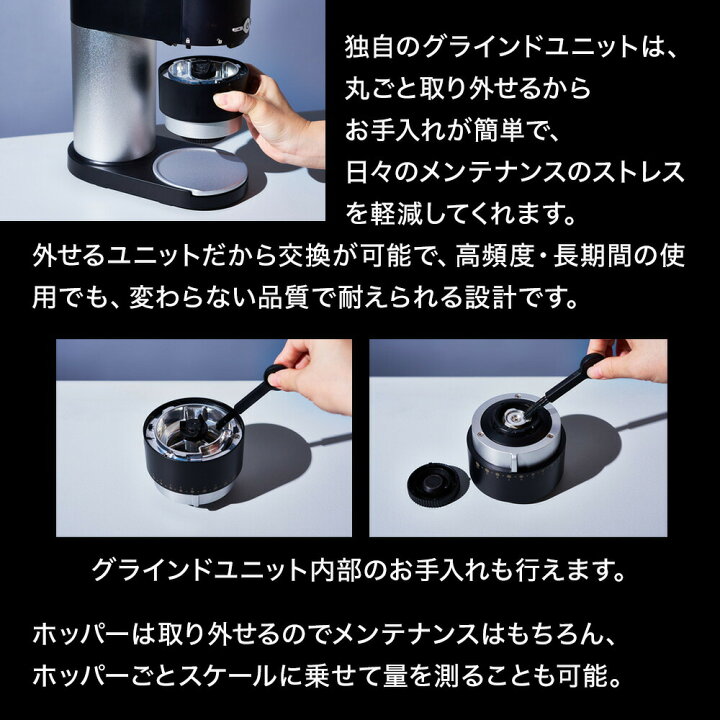 独自のグラインドユニットは、丸ごと取り外せるからお手入れが簡単で、日々のメンテナンスのストレスを軽減してくれます。

外せるユニットだから交換が可能で、高頻度・長期間の使用でも、変わらない品質で耐えられる設計です。

グラインドユニット内部のお手入れも行えます。

ホッパーは取り外せるのでメンテナンスはもちろん、ホッパーごとスケールに乗せて量を測ることも可能。