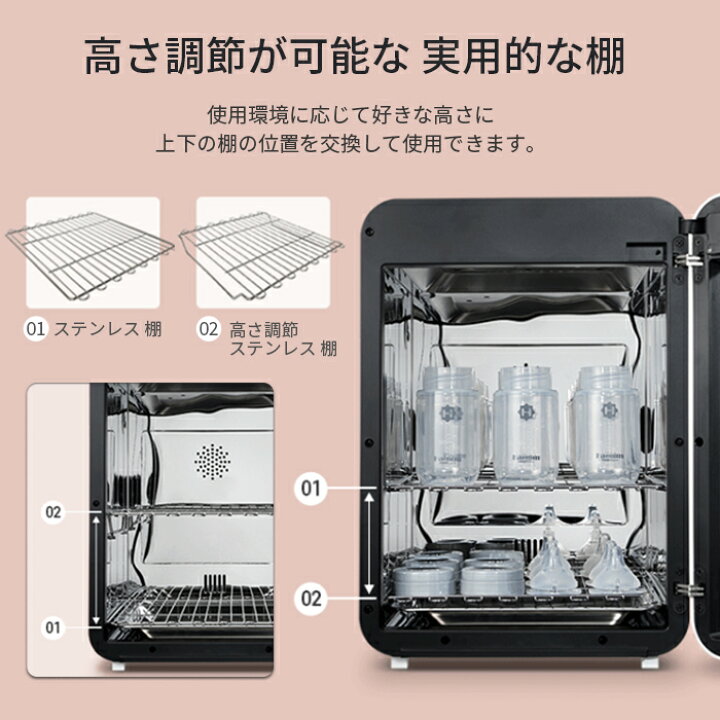 高さ調節が可能な 実用的な棚

使用環境に応じて好きな高さに
上下の棚の位置を交換して使用できます。

01 ステンレス 棚

02 高さ調節 ステンレス 棚

02

01

01

02