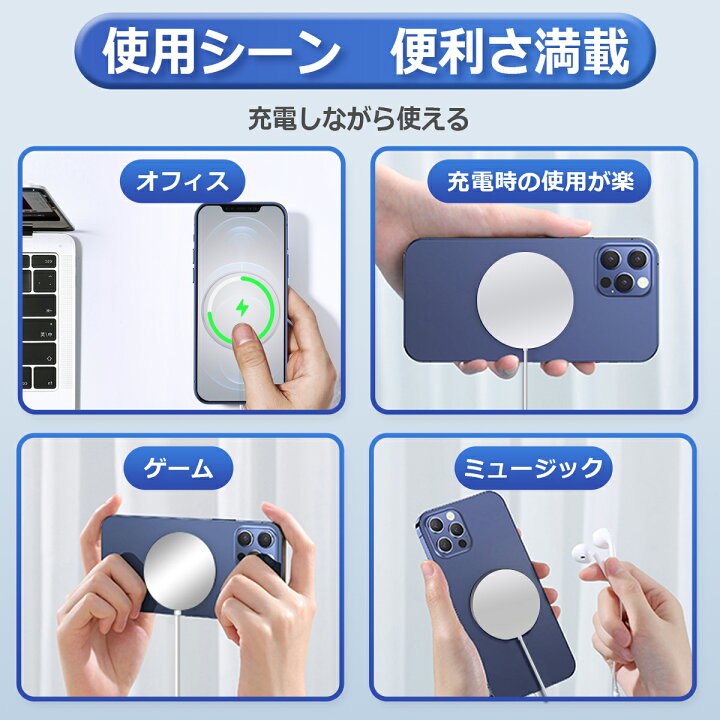 使用シーン　便利さ満載

充電しながら使える

オフィス

充電時の使用が楽

ゲーム

ミュージック