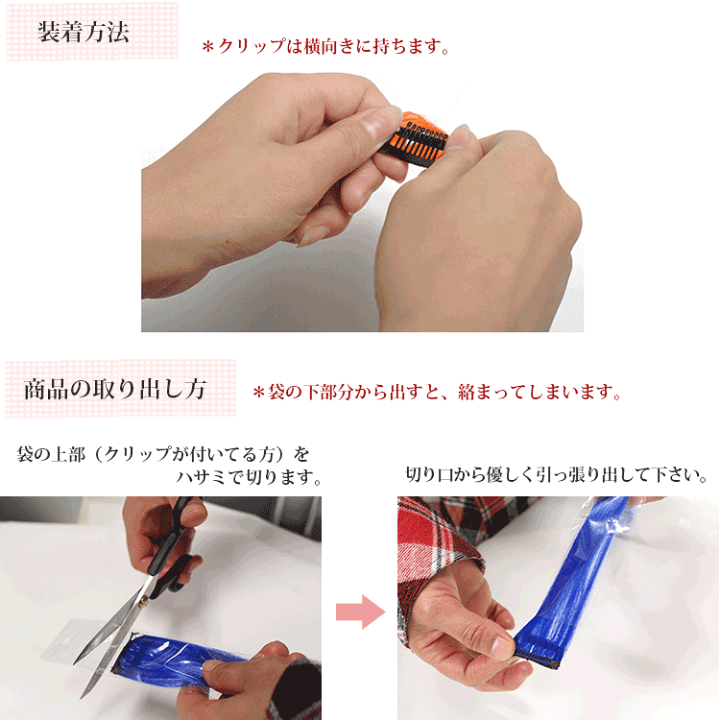 装着方法

＊クリップは横向きに持ちます。

商品の取り出し方

＊袋の下部分から出すと、絡まってしまいます。

袋の上部（クリップが付いてる方）をハサミで切ります。

切り口から優しく引っ張り出して下さい。