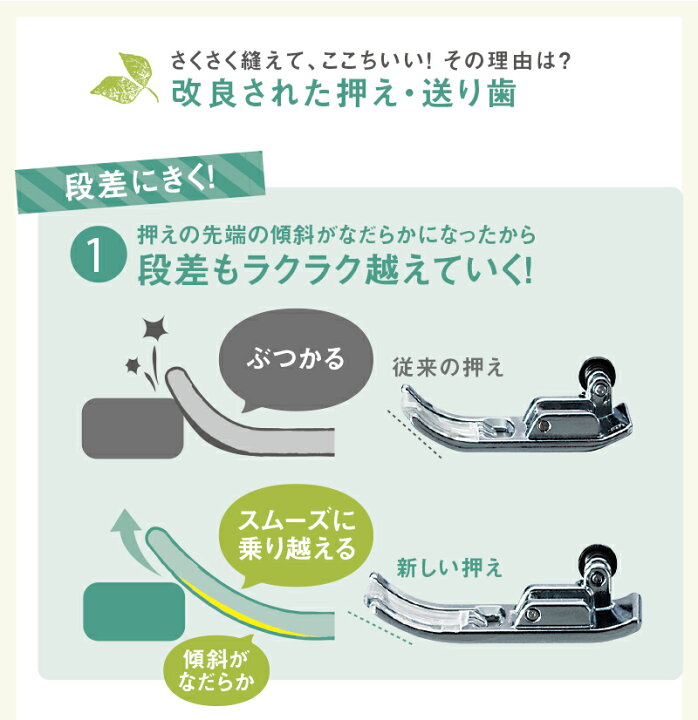 さくさく縫えて、ここちいい！ その理由は？
改良された押え・送り歯

段差にきく!

1 押えの先端の傾斜がなだらかになったから
段差もラクラク越えていく!

ぶつかる

従来の押え

スムーズに乗り越える

新しい押え

傾斜がなだらか