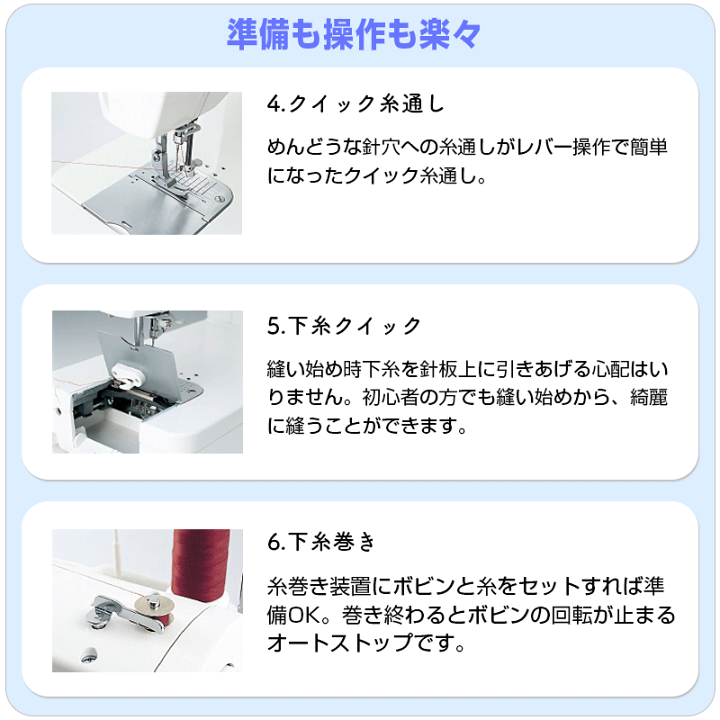 準備も操作も楽々

4.クイック糸通し

めんどうな針穴への糸通しがレバー操作で簡単になったクイック糸通し。

5.下糸クイック

縫い始め時下糸を針板上に引きあげる心配はいりません。初心者の方でも縫い始めから、綺麗に縫うことができます。

6.下糸巻き

糸巻き装置にボビンと糸をセットすれば準備OK。巻き終わるとボビンの回転が止まるオートストップです。