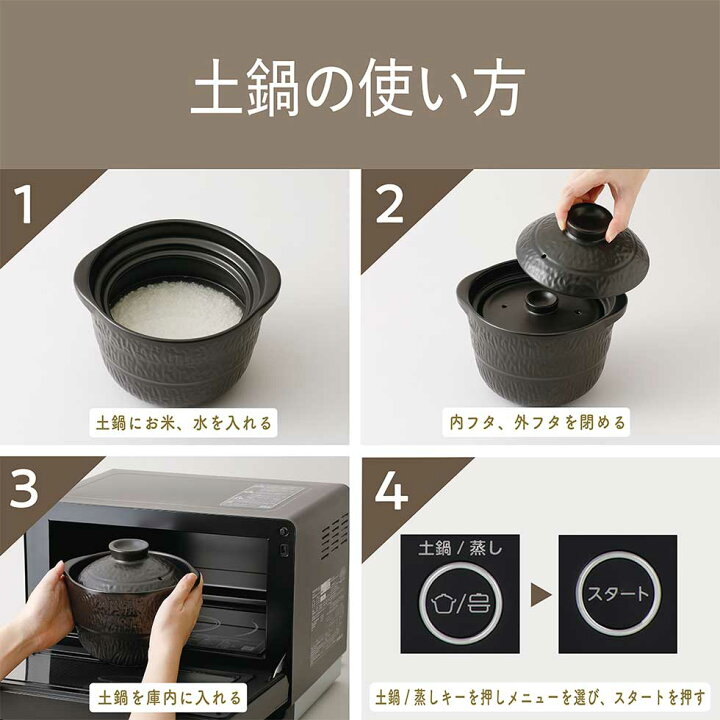 土鍋の使い方

1

土鍋にお米、水を入れる

2

内フタ、外フタを閉める

3

土鍋を庫内に入れる

4

土鍋 / 蒸し

スタート

土鍋 / 蒸しキーを押しメニューを選び、スタートを押す