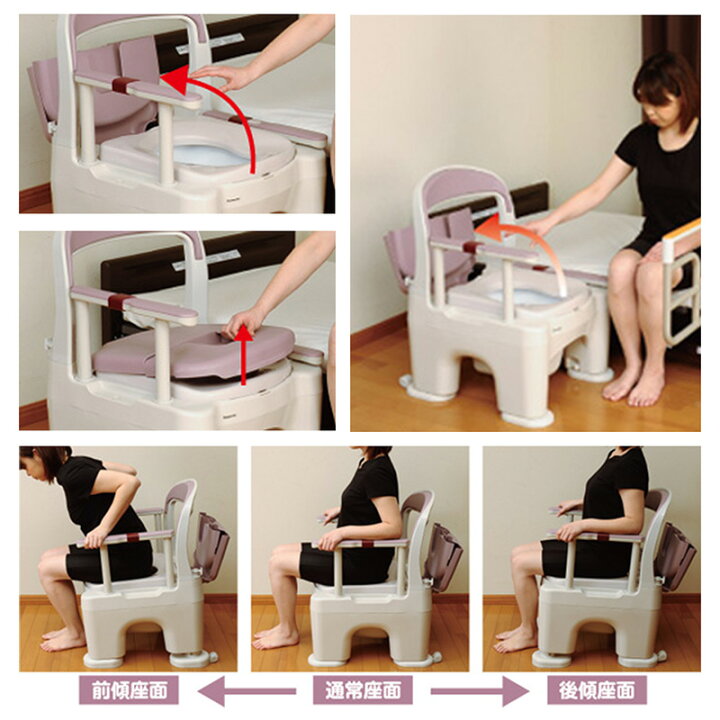 前傾座面
通常座面
後傾座面