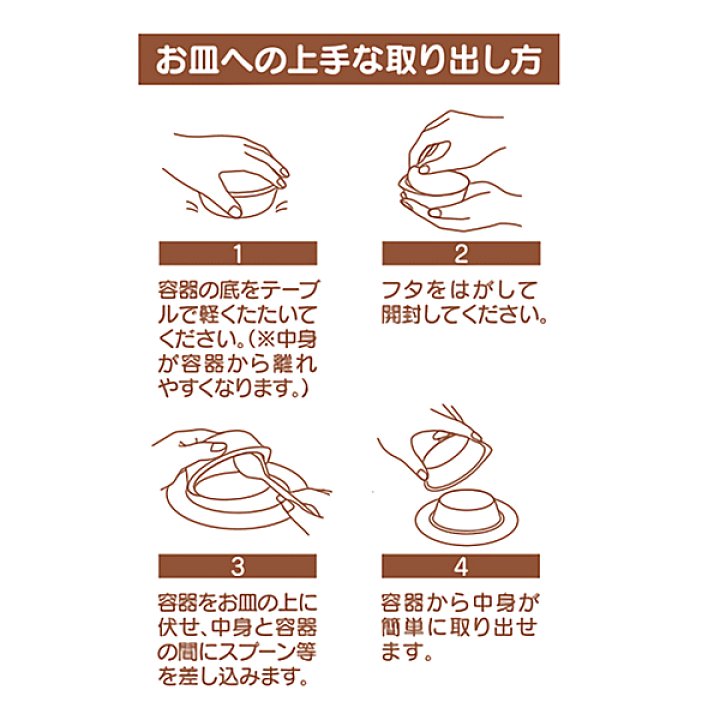 お皿への上手な取り出し方

1

容器の底をテーブルで軽くたたいてください。(※中身が容器から離れやすくなります。)

2

フタをはがして開封してください。

3

容器をお皿の上に伏せ、中身と容器の間にスプーン等を差し込みます。

4

容器から中身が簡単に取り出せます。