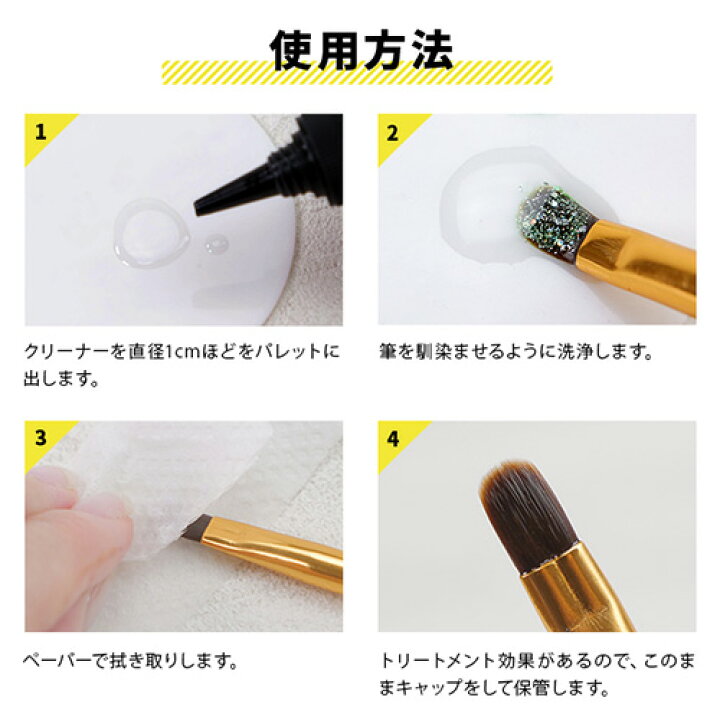 使用方法

1

クリーナーを直径1cmほどをパレットに出します。

2

筆を馴染ませるように洗浄します。

3

ペーパーで拭き取りします。

4

トリートメント効果があるので、このままキャップをして保管します。