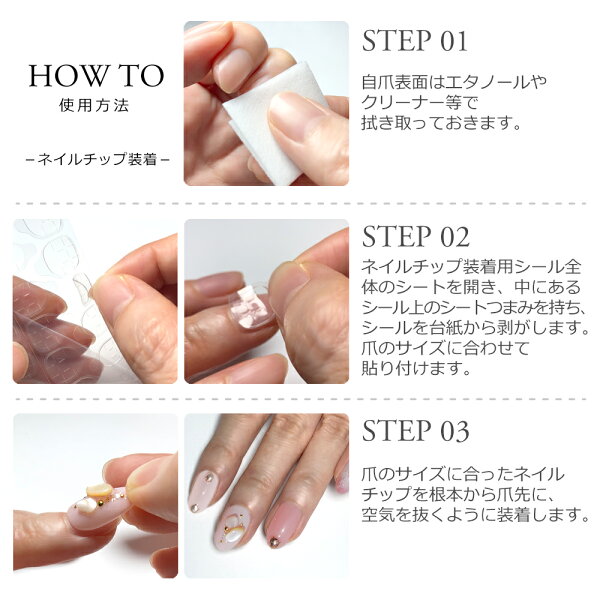 HOW TO
使用方法

－ネイルチップ装着－

STEP 01

自爪表面はエタノールやクリーナー等で拭き取っておきます。

STEP 02

ネイルチップ装着用シール全体のシートを開き、中にあるシール上のシートつまみを持ち、シールを台紙から剥がします。爪のサイズに合わせて貼り付けます。

STEP 03

爪のサイズに合ったネイルチップを根本から爪先に、空気を抜くように装着します。