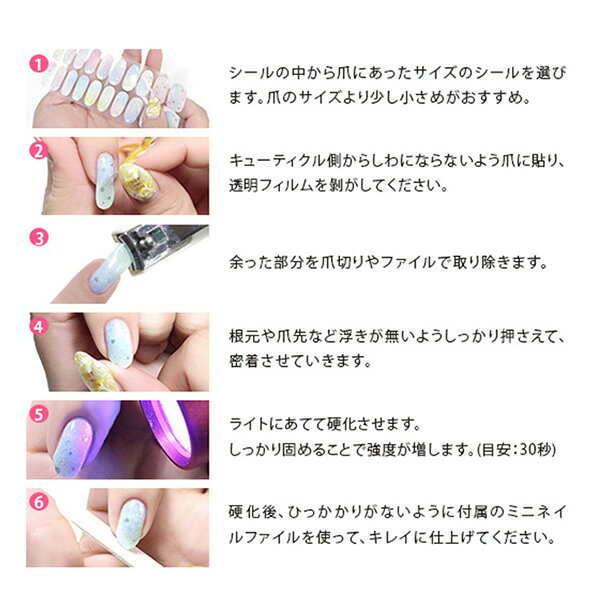 1
シールの中から爪にあったサイズのシールを選びます。爪のサイズより少し小さめがおすすめ。

2
キューティクル側からしわにならないよう爪に貼り、透明フィルムを剥がしてください。

3
余った部分を爪切りやファイルで取り除きます。

4
根元や爪先など浮きが無いようしっかり押さえて、密着させていきます。

5
ライトにあてて硬化させます。
しっかり固めることで強度が増します。(目安:30秒)

6
硬化後、ひっかかりがないように付属のミニネイルファイルを使って、キレイに仕上げてください。