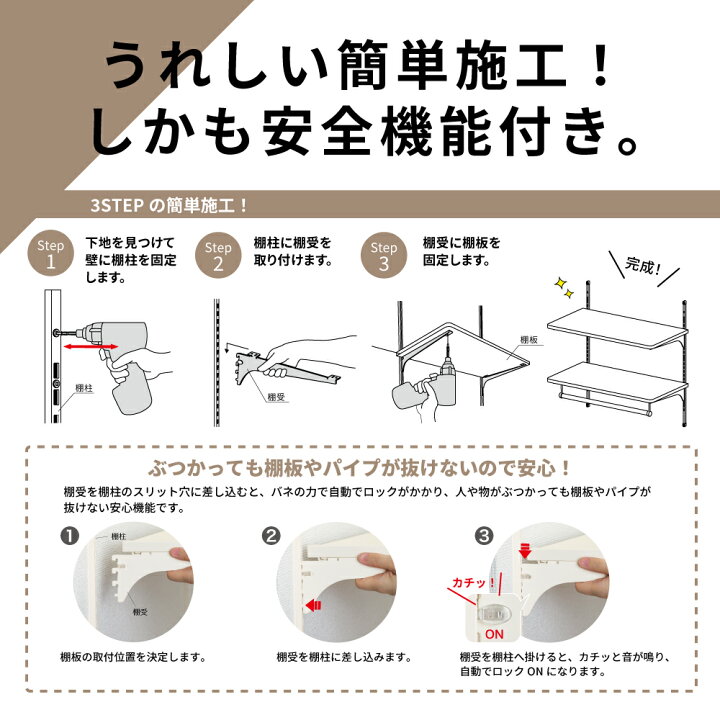 うれしい簡単施工！
しかも安全機能付き。

3STEP の簡単施工！

Step 1
下地を見つけて壁に棚柱を固定します。

棚柱

Step 2
棚柱に棚受を取り付けます。

棚受

Step 3
棚受に棚板を固定します。

棚板

完成！

ぶつかっても棚板やパイプが抜けないので安心！

棚受を棚柱のスリット穴に差し込むと、バネの力で自動でロックがかかり、人や物がぶつかっても棚板やパイプが抜けない安心機能です。

❶
棚柱
棚受
棚板の取付位置を決定します。

❷
棚受を棚柱に差し込みます。

❸
カチッ！
ON
棚受を棚柱へ掛けると、カチッと音が鳴り、自動でロック ON になります。