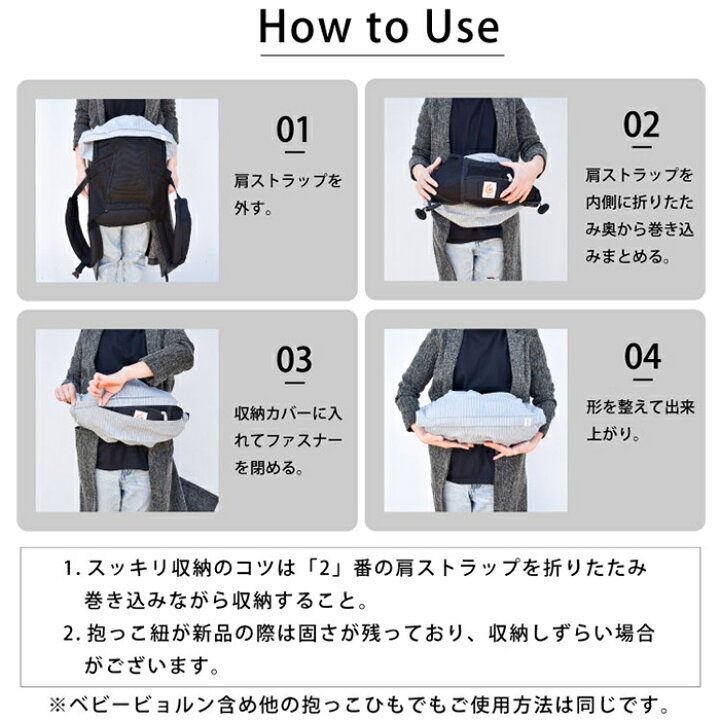 How to Use

01

肩ストラップを外す。

02

肩ストラップを内側に折りたたみ奥から巻き込みまとめる。

03

収納カバーに入れてファスナーを閉める。

04

形を整えて出来上がり。

1. スッキリ収納のコツは「2」番の肩ストラップを折りたたみ巻き込みながら収納すること。
2. 抱っこ紐が新品の際は固さが残っており、収納しずらい場合がございます。

※ベビービョルン含め他の抱っこひもでもご使用方法は同じです。