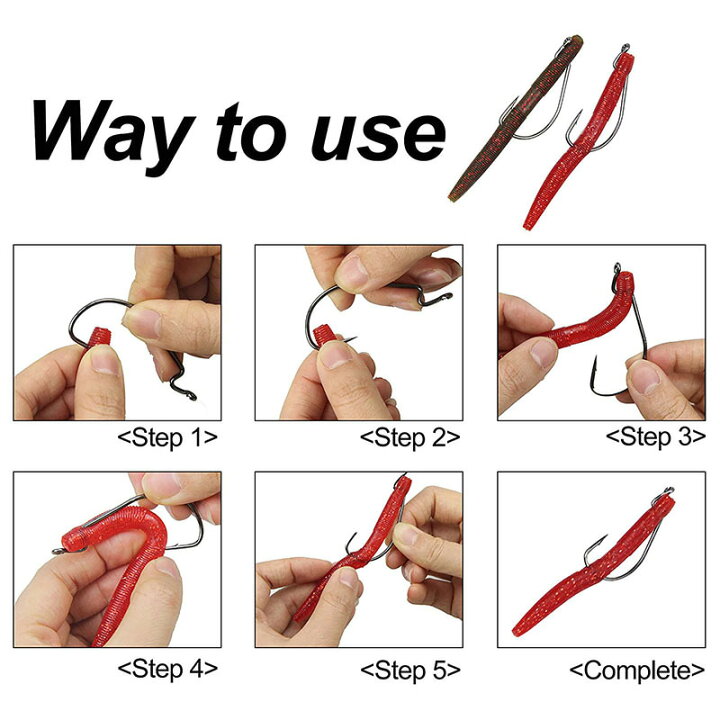 Way to use

<Step 1>

<Step 2>

<Step 3>

<Step 4>

<Step 5>

<Complete>