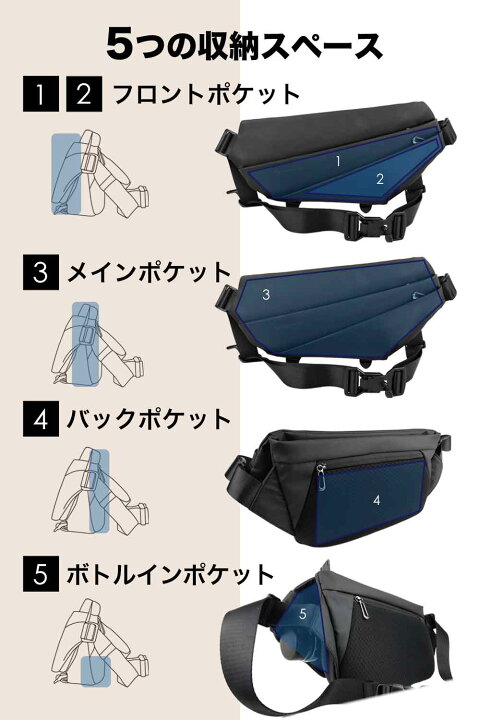 5つの収納スペース

1 2 フロントポケット

1
2

3 メインポケット

3

4 バックポケット

4

5 ボトルインポケット

5