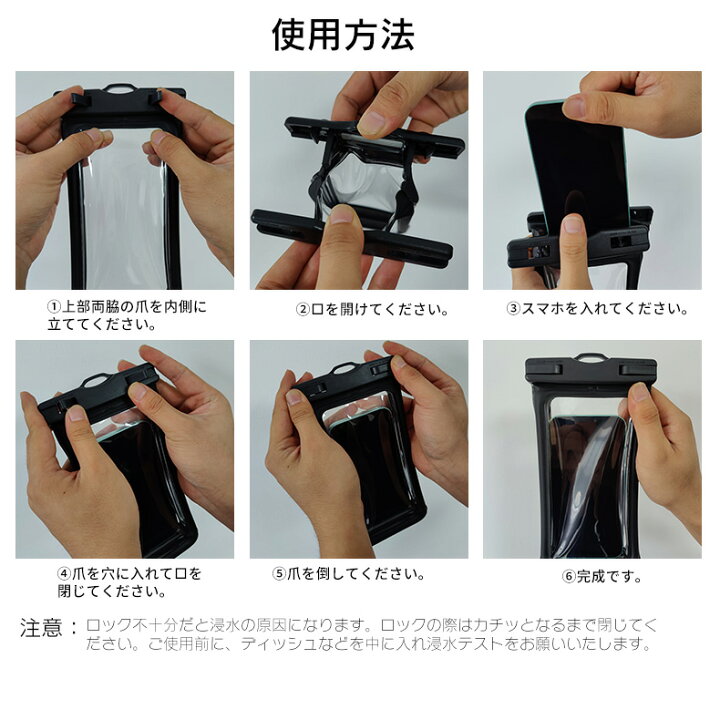 使用方法

①上部両脇の爪を内側に立ててください。

②口を開けてください。

③スマホを入れてください。

④爪を穴に入れて口を閉じてください。

⑤爪を倒してください。

⑥完成です。

注意：ロック不十分だと浸水の原因になります。ロックの際はカチッとなるまで閉じてください。ご使用前に、ティッシュなどを中に入れ浸水テストをお願いいたします。