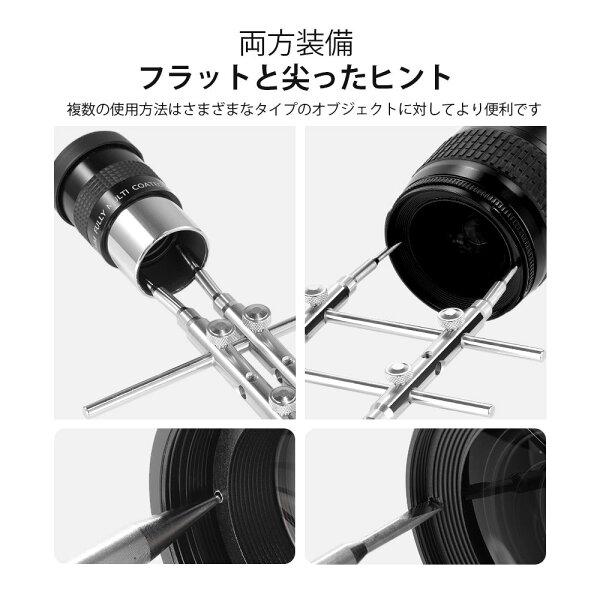 両方装備
フラットと尖ったヒント
複数の使用方法はさまざまなタイプのオブジェクトに対してより便利です

FULLY MULTI COATED