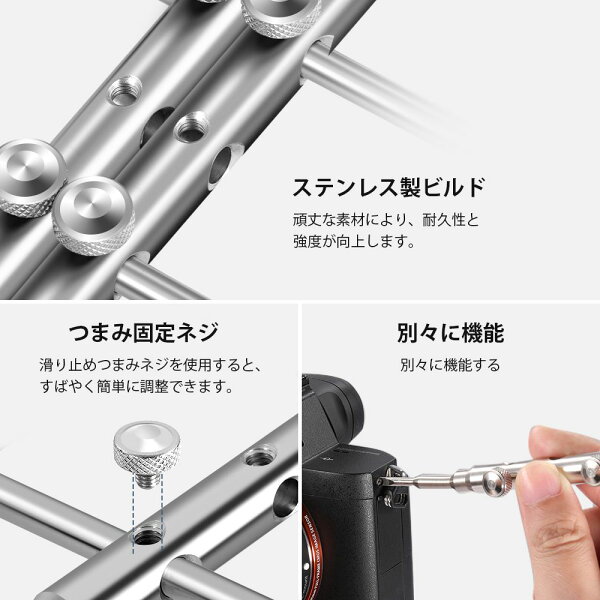 ステンレス製ビルド

頑丈な素材により、耐久性と強度が向上します。

つまみ固定ネジ

滑り止めつまみネジを使用すると、すばやく簡単に調整できます。

別々に機能

別々に機能する