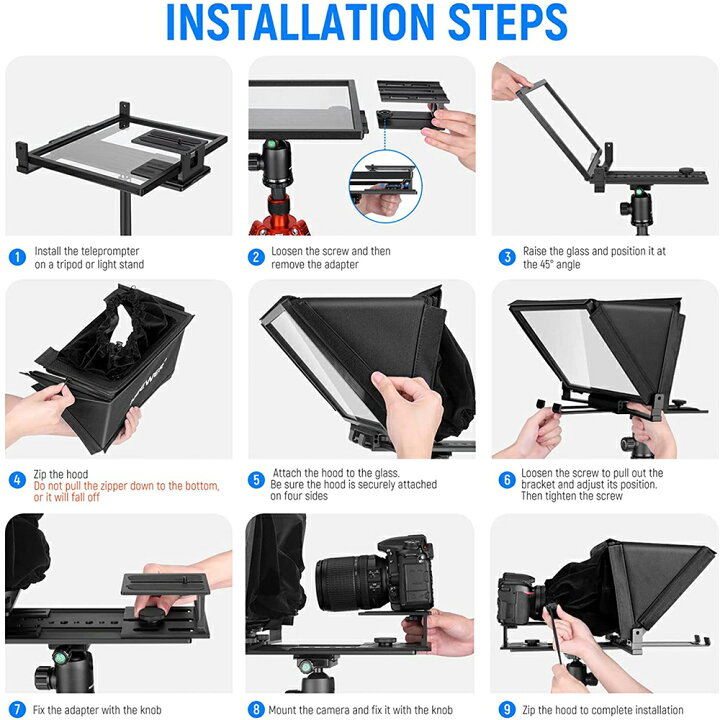 INSTALLATION STEPS

1 Install the teleprompter on a tripod or light stand

2 Loosen the screw and then remove the adapter

3 Raise the glass and position it at the 45° angle

NEEWER

4 Zip the hood
Do not pull the zipper down to the bottom, or it will fall off

5 Attach the hood to the glass. Be sure the hood is securely attached on four sides

6 Loosen the screw to pull out the bracket and adjust its position. Then tighten the screw

7 Fix the adapter with the knob

8 Mount the camera and fix it with the knob

9 Zip the hood to complete installation