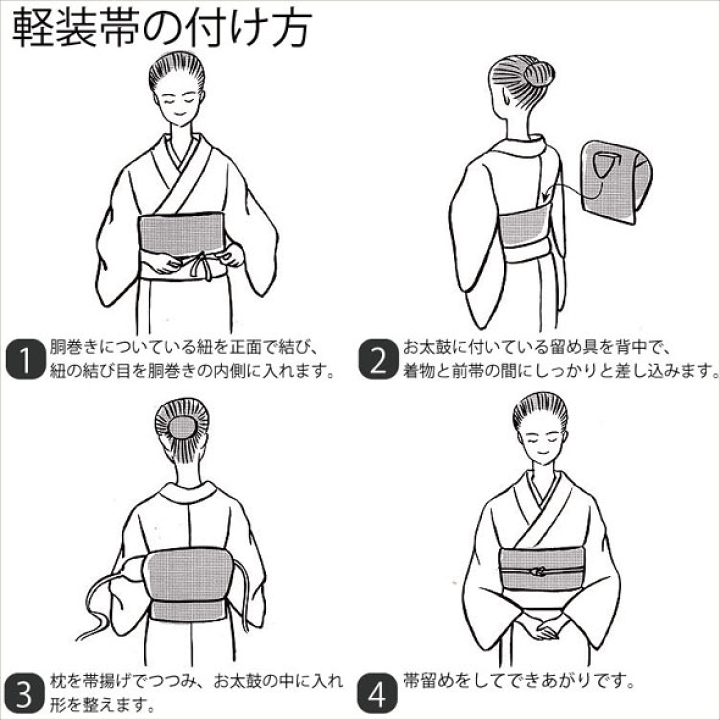 軽装帯の付け方

1 胴巻きについている紐を正面で結び、紐の結び目を胴巻きの内側に入れます。

2 お太鼓に付いている留め具を背中で、着物と前帯の間にしっかりと差し込みます。

3 枕を帯揚げでつつみ、お太鼓の中に入れ形を整えます。

4 帯留めをしてできあがりです。