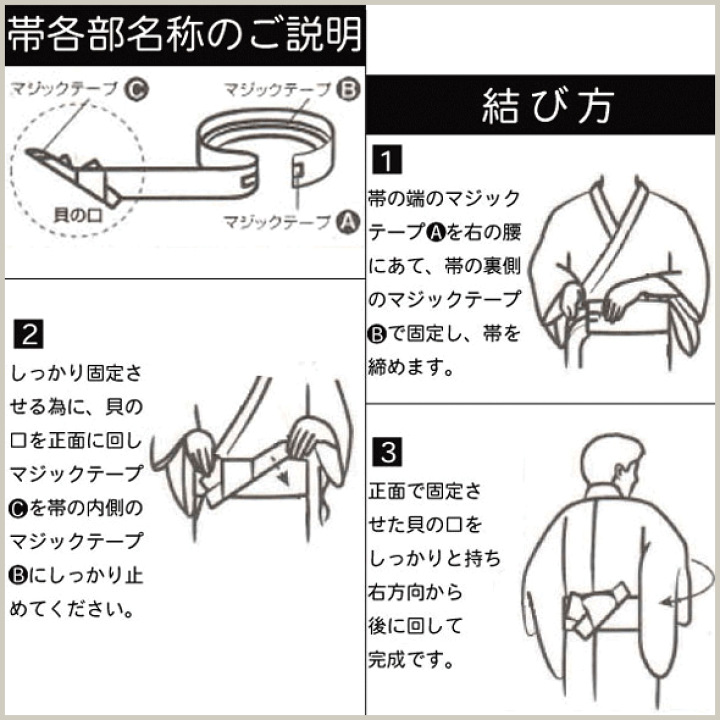 帯各部名称のご説明

マジックテープ C

マジックテープ B

貝の口

マジックテープ A

2

しっかり固定させる為に、貝の口を正面に回しマジックテープCを帯の内側のマジックテープBにしっかり止めてください。

結び方

1

帯の端のマジックテープAを右の腰にあて、帯の裏側のマジックテープBで固定し、帯を締めます。

3

正面で固定させた貝の口をしっかりと持ち右方向から後に回して完成です。