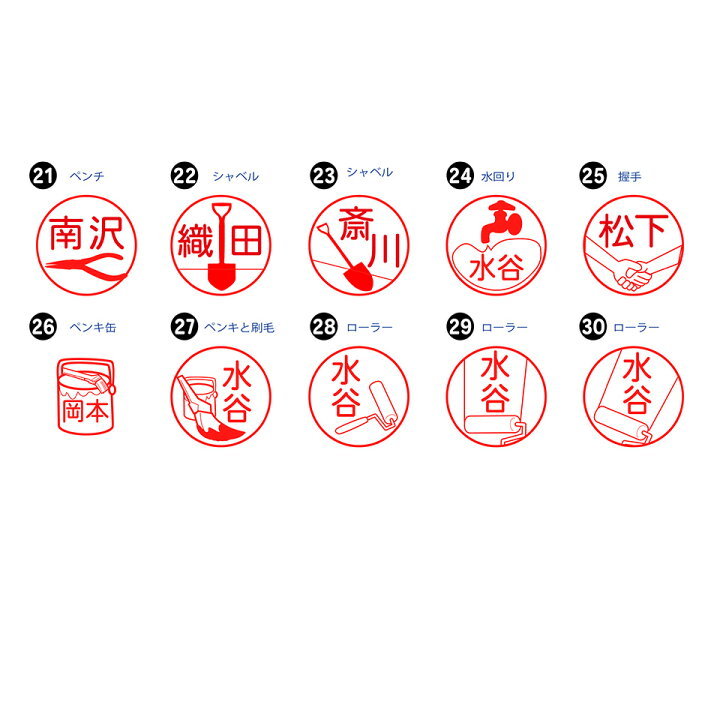 21 ペンチ
南沢

22 シャベル
織田

23 シャベル
斎川

24 水回り
水谷

25 握手
松下

26 ペンキ缶
岡本

27 ペンキと刷毛
水谷

28 ローラー
水谷

29 ローラー
水谷

30 ローラー
水谷