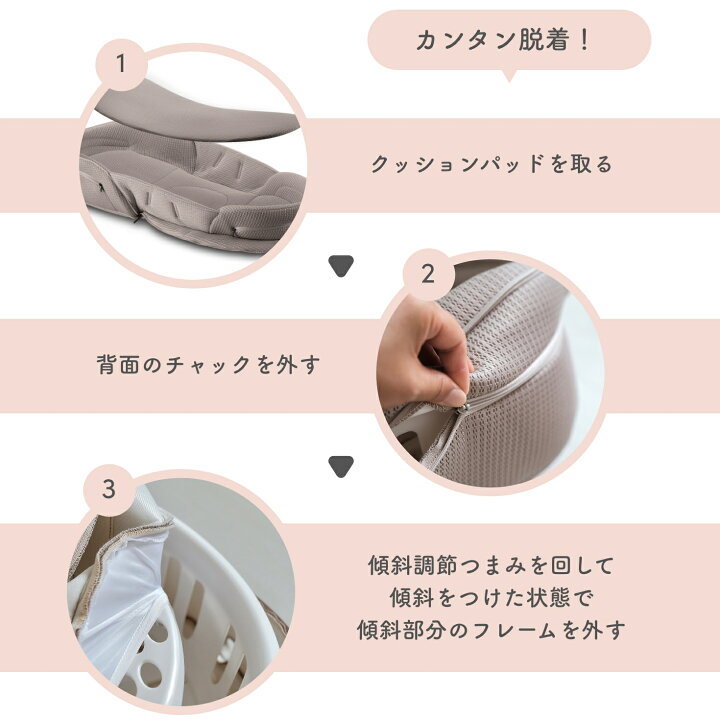 カンタン脱着！

1

クッションパッドを取る

2

背面のチャックを外す

3

傾斜調節つまみを回して
傾斜をつけた状態で
傾斜部分のフレームを外す