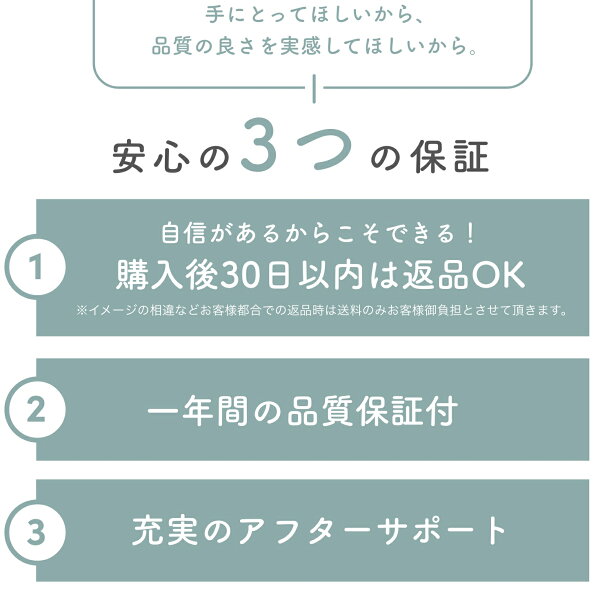 手にとってほしいから、
品質の良さを実感してほしいから。

安心の3つの保証

1
自信があるからこそできる！
購入後30日以内は返品OK
※イメージの相違などお客様都合での返品時は送料のみお客様御負担とさせて頂きます。

2
一年間の品質保証付

3
充実のアフターサポート