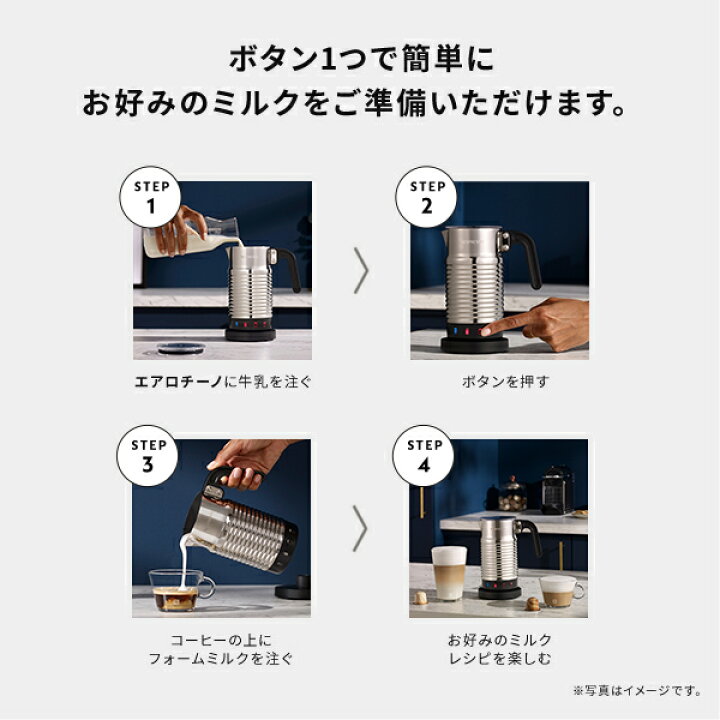 ボタン1つで簡単に
お好みのミルクをご準備いただけます。

STEP
1

エアロチーノに牛乳を注ぐ

STEP
2

ボタンを押す

STEP
3

コーヒーの上に
フォームミルクを注ぐ

STEP
4

お好みのミルク
レシピを楽しむ

※写真はイメージです。