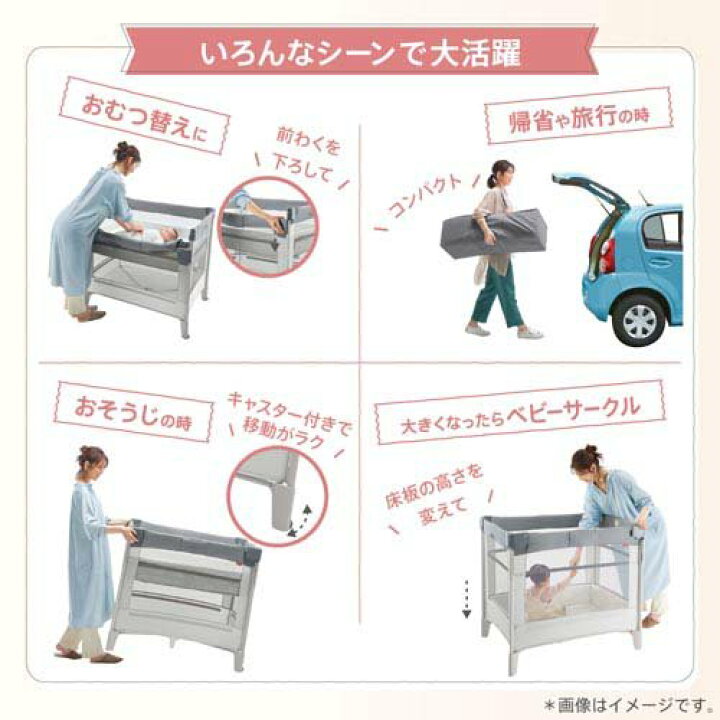 いろんなシーンで大活躍

おむつ替えに

前わくを下ろして

帰省や旅行の時

コンパクト

おそうじの時

キャスター付きで移動がラク

大きくなったらベビーサークル

床板の高さを変えて

＊画像はイメージです。