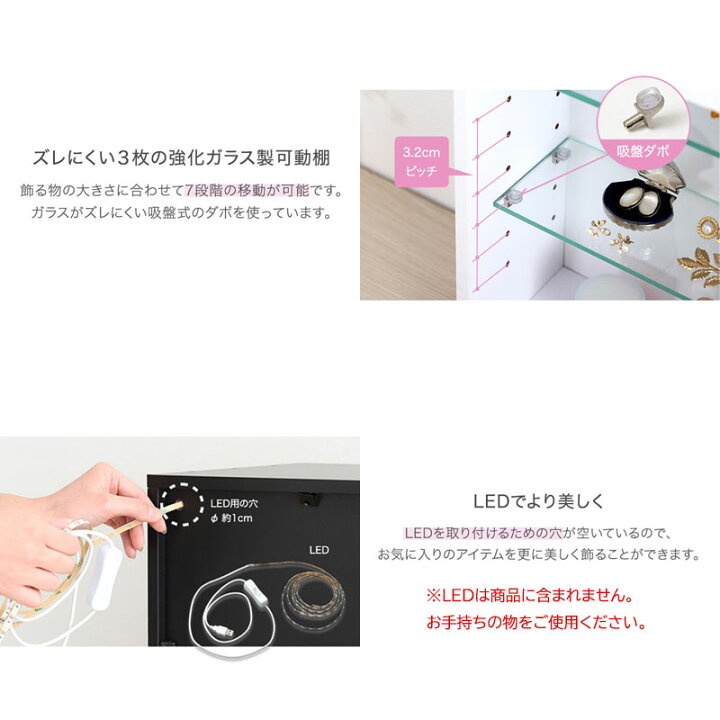 ズレにくい３枚の強化ガラス製可動棚

飾る物の大きさに合わせて7段階の移動が可能です。
ガラスがズレにくい吸盤式のダボを使っています。

3.2cm
ピッチ

吸盤ダボ

LED用の穴
φ 約1cm

LED

LEDでより美しく

LEDを取り付けるための穴が空いているので、
お気に入りのアイテムを更に美しく飾ることができます。

※LEDは商品に含まれません。
お手持ちの物をご使用ください。