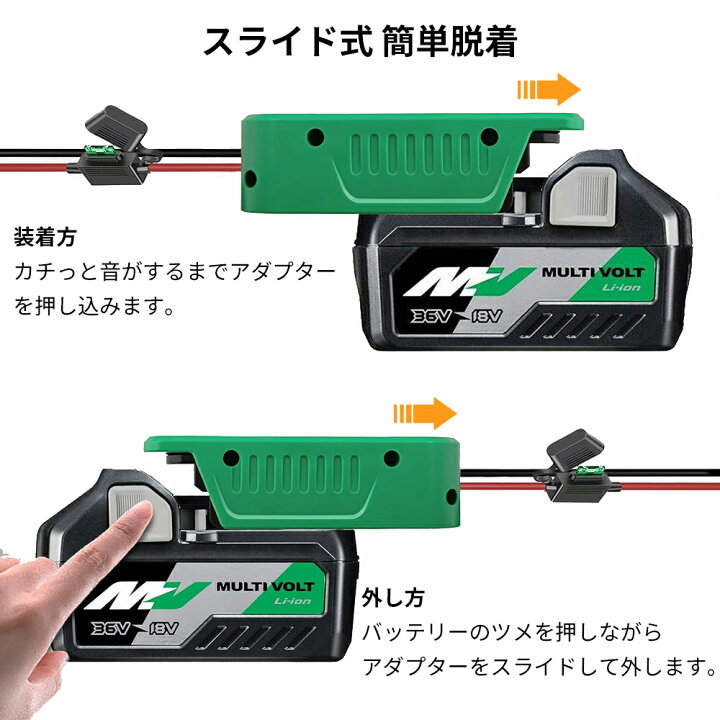 スライド式 簡単脱着

装着方
カチっと音がするまでアダプターを押し込みます。

MV MULTI VOLT Li-ion
36V 18V

MV MULTI VOLT Li-ion
36V 18V

外し方
バッテリーのツメを押しながらアダプターをスライドして外します。