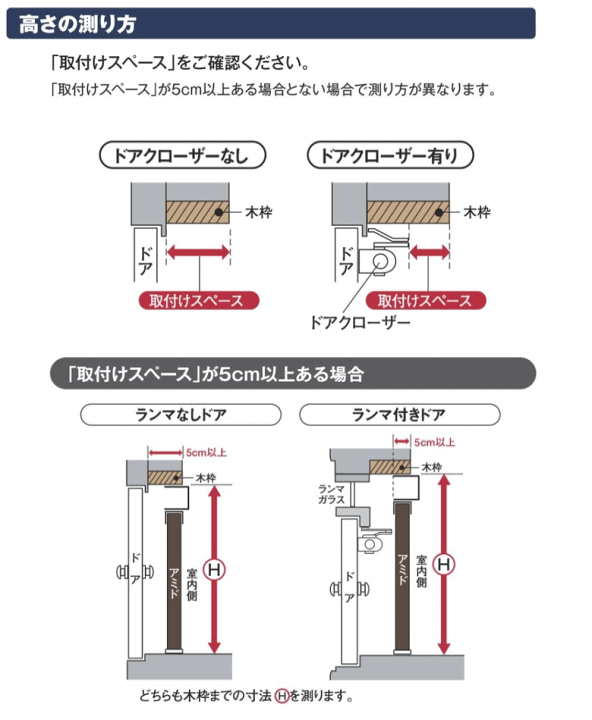 高さの測り方

「取付けスペース」をご確認ください。
「取付けスペース」が5cm以上ある場合とない場合で測り方が異なります。

ドアクローザーなし

木枠
ドア
取付けスペース

ドアクローザー有り

木枠
ドア
取付けスペース
ドアクローザー

「取付けスペース」が5cm以上ある場合

ランマなしドア

5cm以上
木枠
ドア
アミド
室内側
H

ランマ付きドア

5cm以上
木枠
ランマガラス
ドア
アミド
室内側
H

どちらも木枠までの寸法 H を測ります。