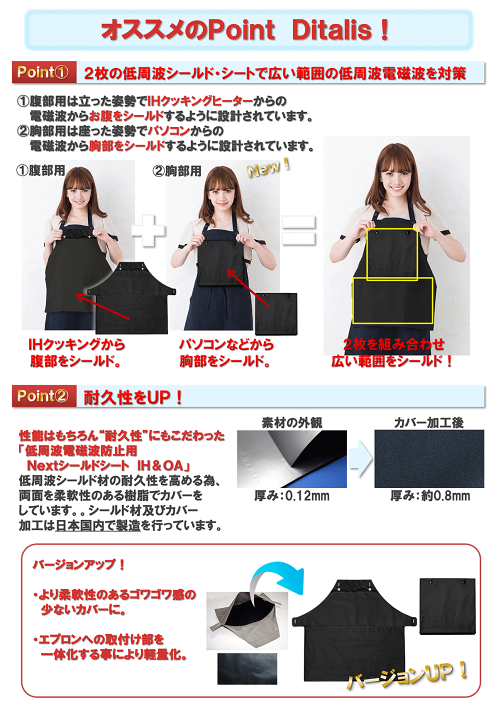 オススメのPoint Ditalis！

Point① 2枚の低周波シールド・シートで広い範囲の低周波電磁波を対策

①腹部用は立った姿勢でIHクッキングヒーターからの電磁波からお腹をシールドするように設計されています。
②胸部用は座った姿勢でパソコンからの電磁波から胸部をシールドするように設計されています。

①腹部用
②胸部用
New！

IHクッキングから腹部をシールド。
パソコンなどから胸部をシールド。
２枚を組み合わせ広い範囲をシールド！

Point② 耐久性をUP！

性能はもちろん"耐久性"にもこだわった「低周波電磁波防止用 Nextシールドシート IH＆OA」
低周波シールド材の耐久性を高める為、両面を柔軟性のある樹脂でカバーをしています。。シールド材及びカバー加工は日本国内で製造を行っています。

素材の外観
厚み：0.12mm
カバー加工後
厚み：約0.8mm

バージョンアップ！

・より柔軟性のあるゴワゴワ感の少ないカバーに。

・エプロンへの取付け部を一体化する事により軽量化。

バージョンUP！