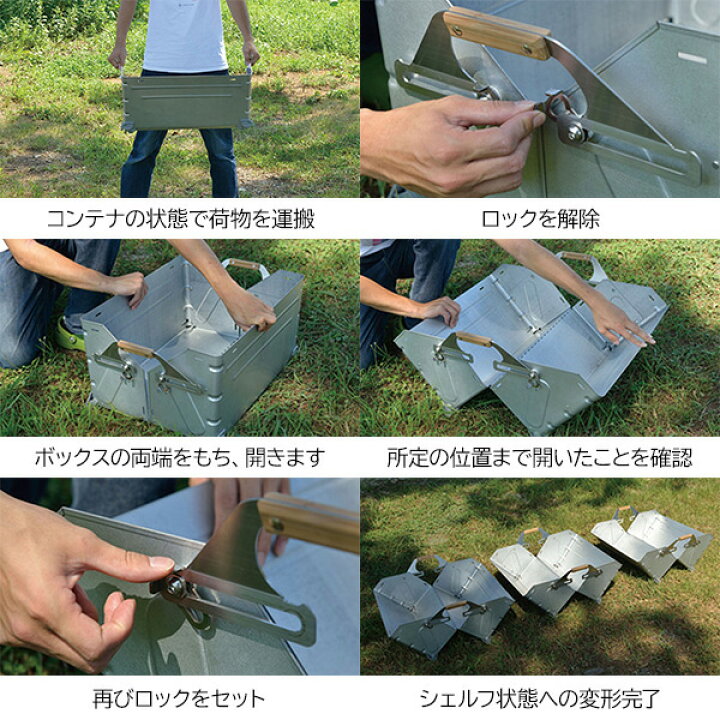 コンテナの状態で荷物を運搬

ロックを解除

ボックスの両端をもち、開きます

所定の位置まで開いたことを確認

再びロックをセット

シェルフ状態への変形完了