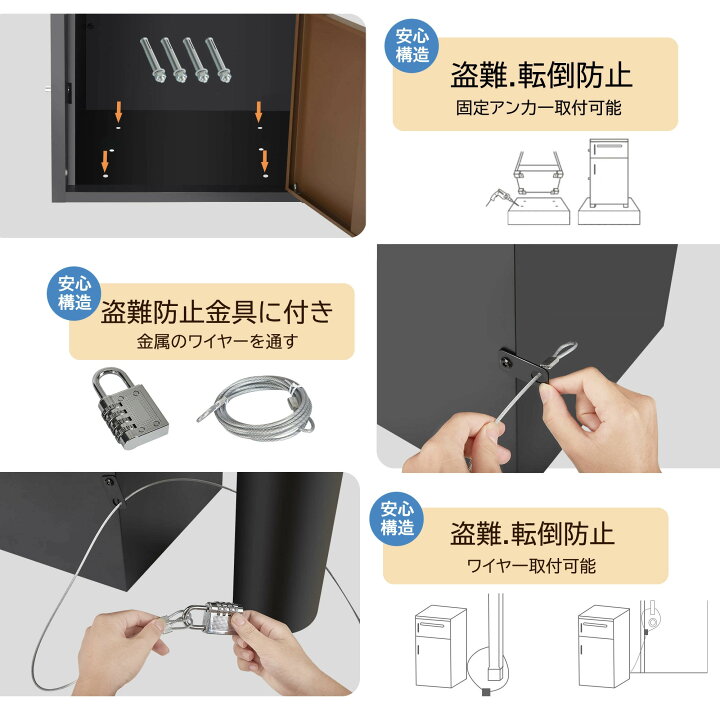 安心構造

盗難.転倒防止

固定アンカー取付可能

安心構造

盗難防止金具に付き

金属のワイヤーを通す

安心構造

盗難.転倒防止

ワイヤー取付可能