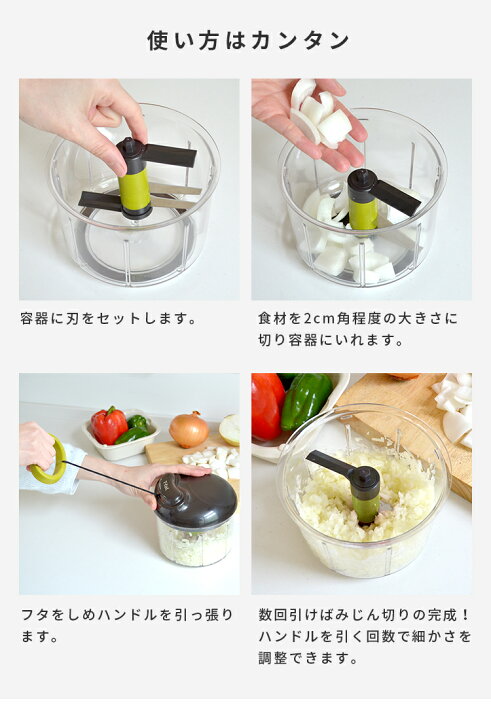 使い方はカンタン

容器に刃をセットします。

食材を2cm角程度の大きさに切り容器にいれます。

フタをしめハンドルを引っ張ります。

数回引けばみじん切りの完成！ハンドルを引く回数で細かさを調整できます。