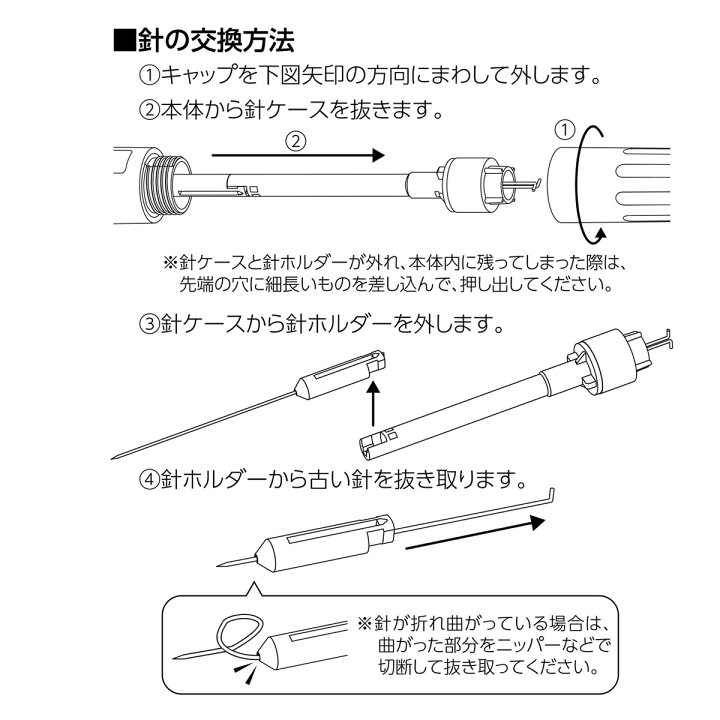 ■針の交換方法

①キャップを下図矢印の方向にまわして外します。

②本体から針ケースを抜きます。

②

①

※針ケースと針ホルダーが外れ、本体内に残ってしまった際は、先端の穴に細長いものを差し込んで、押し出してください。

③針ケースから針ホルダーを外します。

④針ホルダーから古い針を抜き取ります。

※針が折れ曲がっている場合は、曲がった部分をニッパーなどで切断して抜き取ってください。