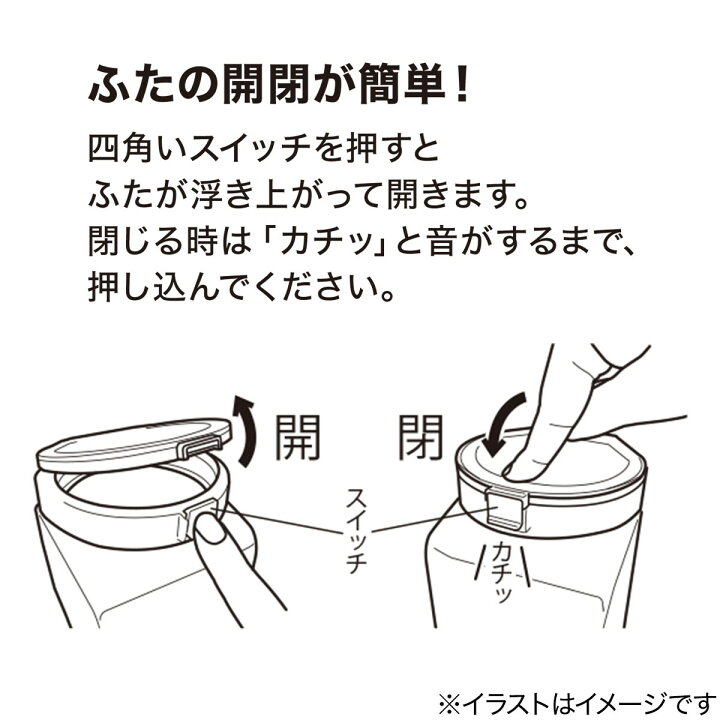 ふたの開閉が簡単！

四角いスイッチを押すと
ふたが浮き上がって開きます。
閉じる時は「カチッ」と音がするまで、
押し込んでください。

開

閉

スイッチ

カチッ

※イラストはイメージです