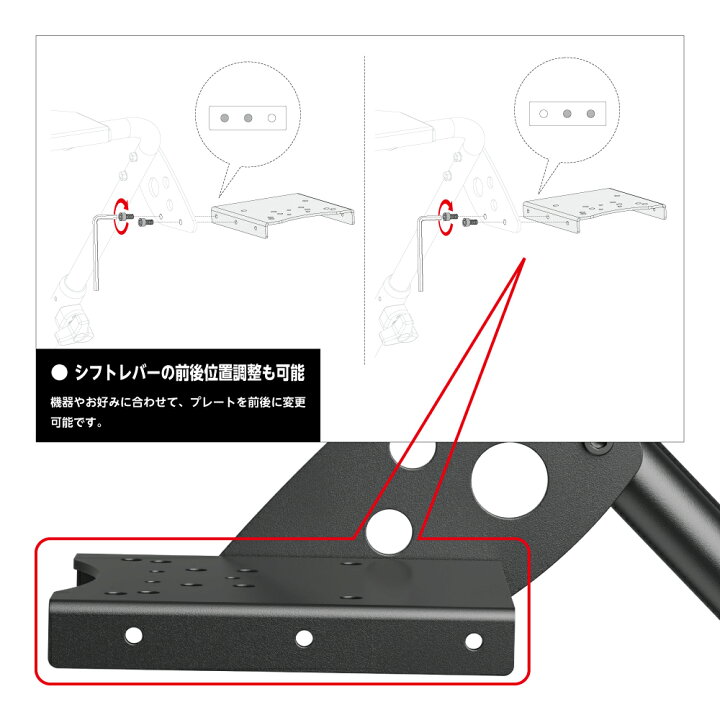 ● シフトレバーの前後位置調整も可能

機器やお好みに合わせて、プレートを前後に変更可能です。