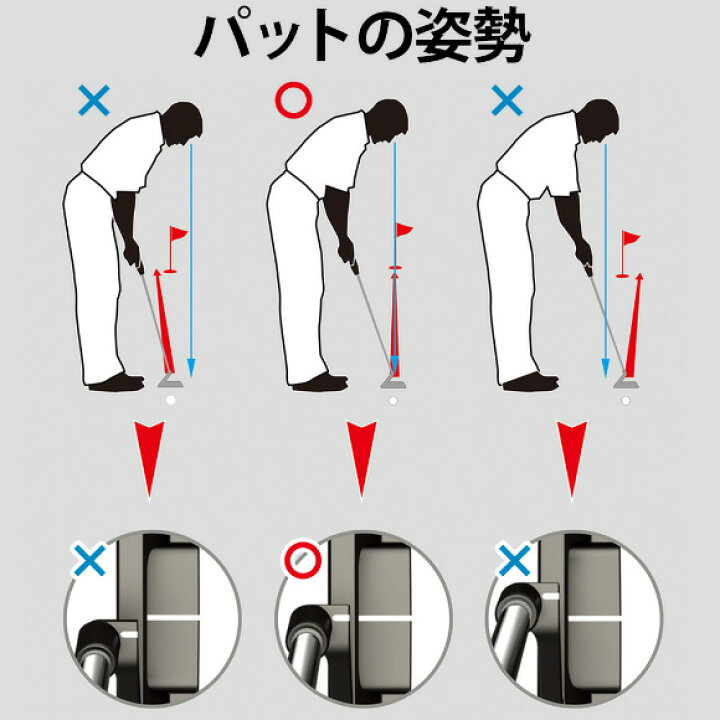 パットの姿勢

×
○
×

×
○
×