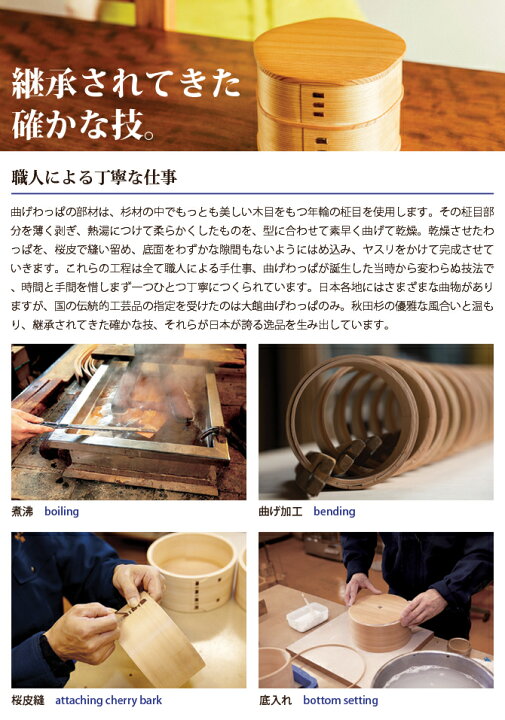 継承されてきた
確かな技。

職人による丁寧な仕事

曲げわっぱの部材は、杉材の中でもっとも美しい木目をもつ年輪の柾目を使用します。その柾目部分を薄く剥ぎ、熱湯につけて柔らかくしたものを、型に合わせて素早く曲げて乾燥。乾燥させたわっぱを、桜皮で縫い留め、底面をわずかな隙間もないようにはめ込み、ヤスリをかけて完成させていきます。これらの工程は全て職人による手仕事、曲げわっぱが誕生した当時から変わらぬ技法で、時間と手間を惜しまず一つひとつ丁寧につくられています。日本各地にはさまざまな曲物がありますが、国の伝統的工芸品の指定を受けたのは大館曲げわっぱのみ。秋田杉の優雅な風合いと温もり、継承されてきた確かな技、それらが日本が誇る逸品を生み出しています。

煮沸 boiling

曲げ加工 bending

桜皮縫 attaching cherry bark

底入れ bottom setting