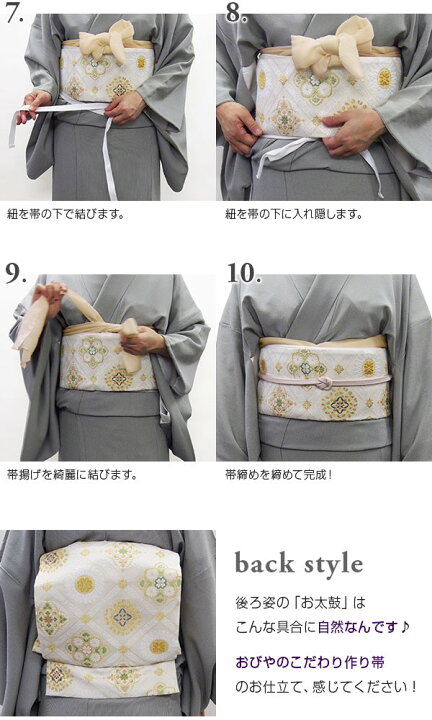 7.

紐を帯の下で結びます。

8.

紐を帯の下に入れ隠します。

9.

帯揚げを綺麗に結びます。

10.

帯締めを締めて完成！

back style

後ろ姿の「お太鼓」は
こんな具合に自然なんです♪

おびやのこだわり作り帯
のお仕立て、感じてください！