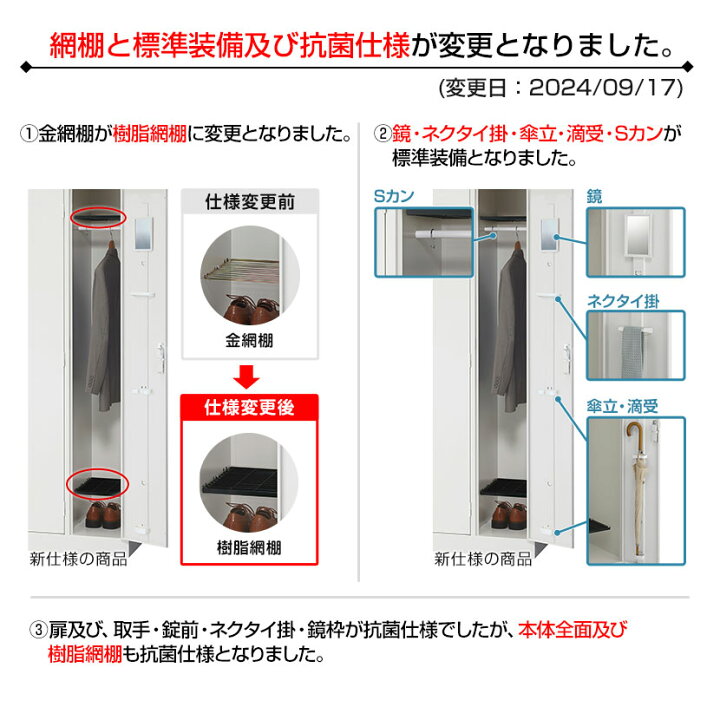 網棚と標準装備及び抗菌仕様が変更となりました。

(変更日：2024/09/17)

①金網棚が樹脂網棚に変更となりました。

仕様変更前

金網棚

仕様変更後

樹脂網棚

新仕様の商品

②鏡・ネクタイ掛・傘立・滴受・Sカンが標準装備となりました。

Sカン

鏡

ネクタイ掛

傘立・滴受

新仕様の商品

③扉及び、取手・錠前・ネクタイ掛・鏡枠が抗菌仕様でしたが、本体全面及び樹脂網棚も抗菌仕様となりました。