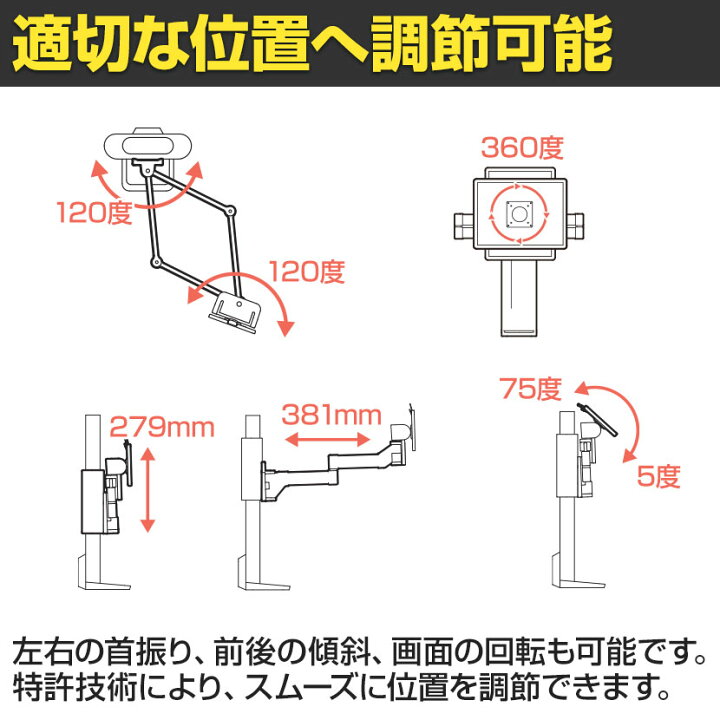 適切な位置へ調節可能

120度

120度

360度

279mm

381mm

75度

5度

左右の首振り、前後の傾斜、画面の回転も可能です。
特許技術により、スムーズに位置を調節できます。