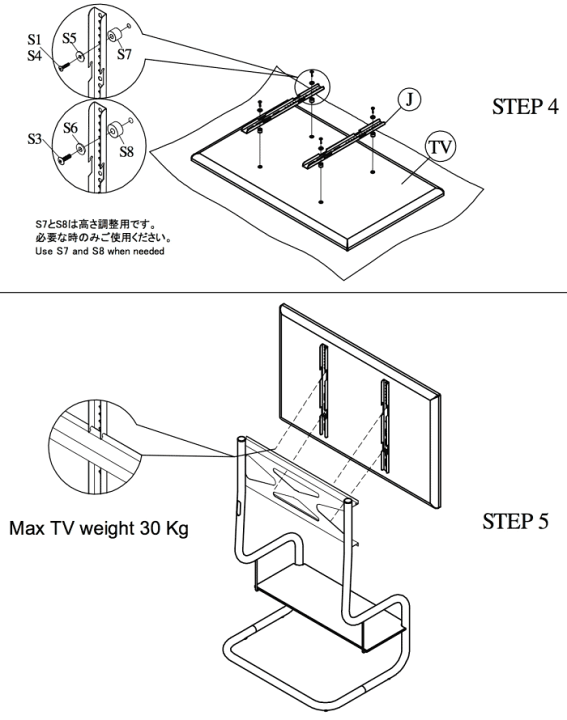 S1
S4
S5
S7
S3
S6
S8
J
TV
STEP 4

S7とS8は高さ調整用です。
必要な時のみご使用ください。
Use S7 and S8 when needed

Max TV weight 30 Kg

STEP 5