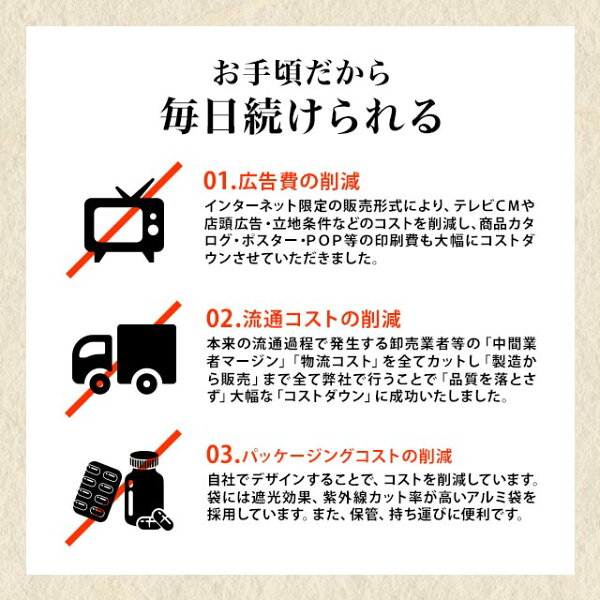 お手頃だから
毎日続けられる

01.広告費の削減
インターネット限定の販売形式により、テレビCMや店頭広告・立地条件などのコストを削減し、商品カタログ・ポスター・POP等の印刷費も大幅にコストダウンさせていただきました。

02.流通コストの削減
本来の流通過程で発生する卸売業者等の「中間業者マージン」「物流コスト」を全てカットし「製造から販売」まで全て弊社で行うことで「品質を落とさず」大幅な「コストダウン」に成功いたしました。

03.パッケージングコストの削減
自社でデザインすることで、コストを削減しています。袋には遮光効果、紫外線カット率が高いアルミ袋を採用しています。また、保管、持ち運びに便利です。